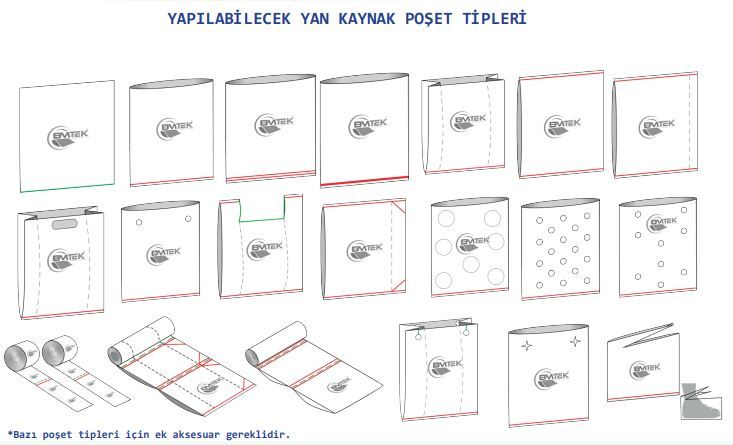 YAPILABİLECEK YAN KAYNAK POŞET TİPLERİ

BMTEK BMTEK BMTEK BMTEK BMTEK BMTEK BMTEK

BMTEK BMTEK BMTEK BMTEK BMTEK BMTEK BMTEK

BMTEK BMTEK BMTEK BMTEK BMTEK

*Bazı poşet tipleri için ek aksesuar gereklidir.